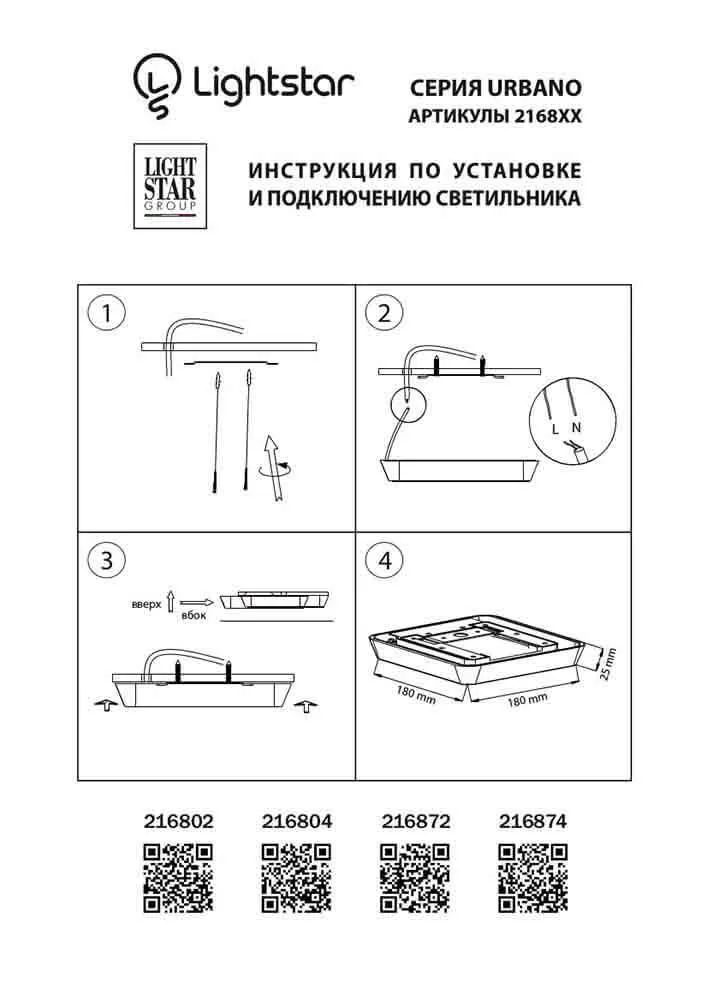 Lightstar

СЕРИЯ URBANO
АРТИКУЛЫ 2168XX

LIGHT STAR GROUP

ИНСТРУКЦИЯ ПО УСТАНОВКЕ
И ПОДКЛЮЧЕНИЮ СВЕТИЛЬНИКА

1

2

L N

3

вверх
вбок

4

180 mm
180 mm
25 mm

216802 216804 216872 216874